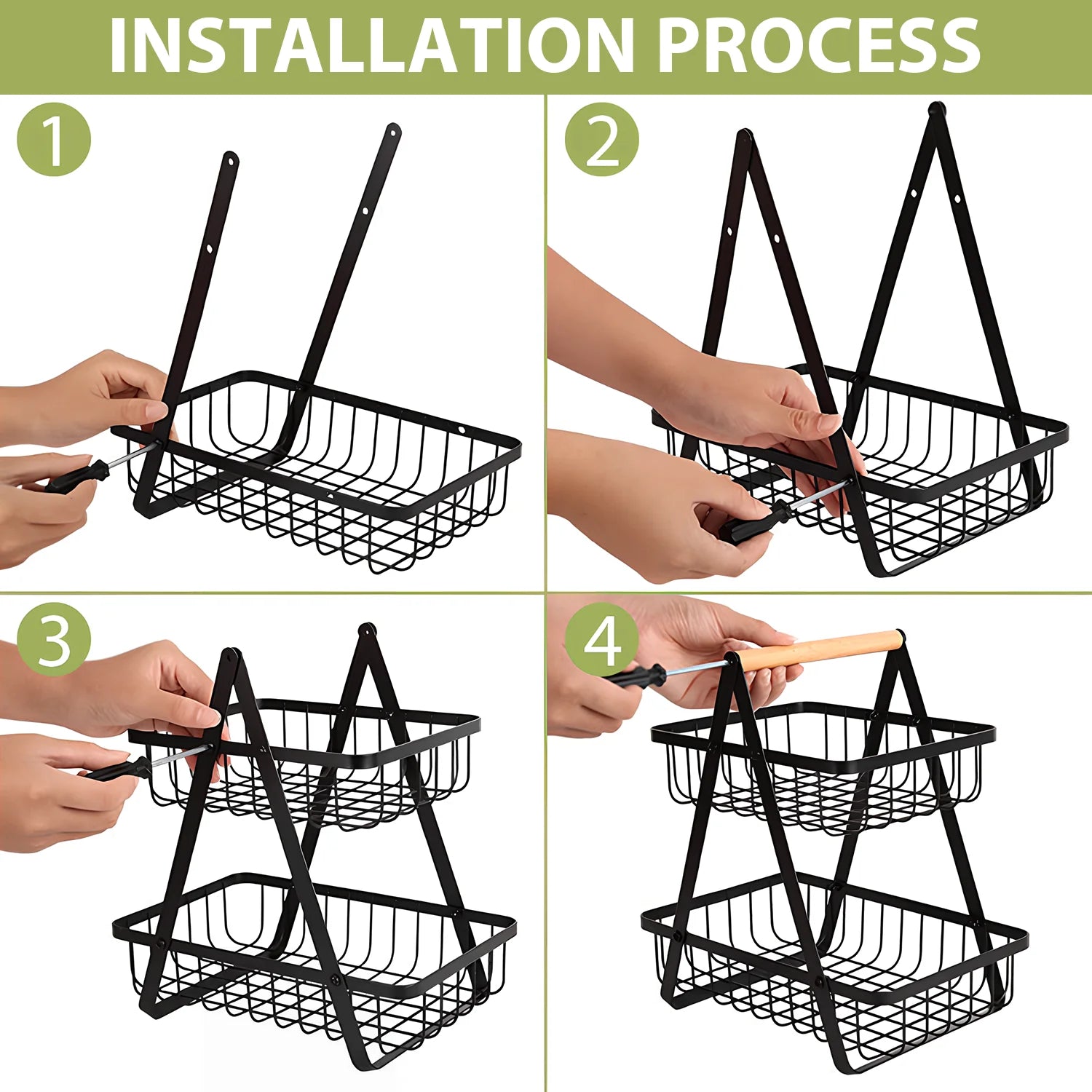 INSTALLATION PROCESS

1

2

3

4