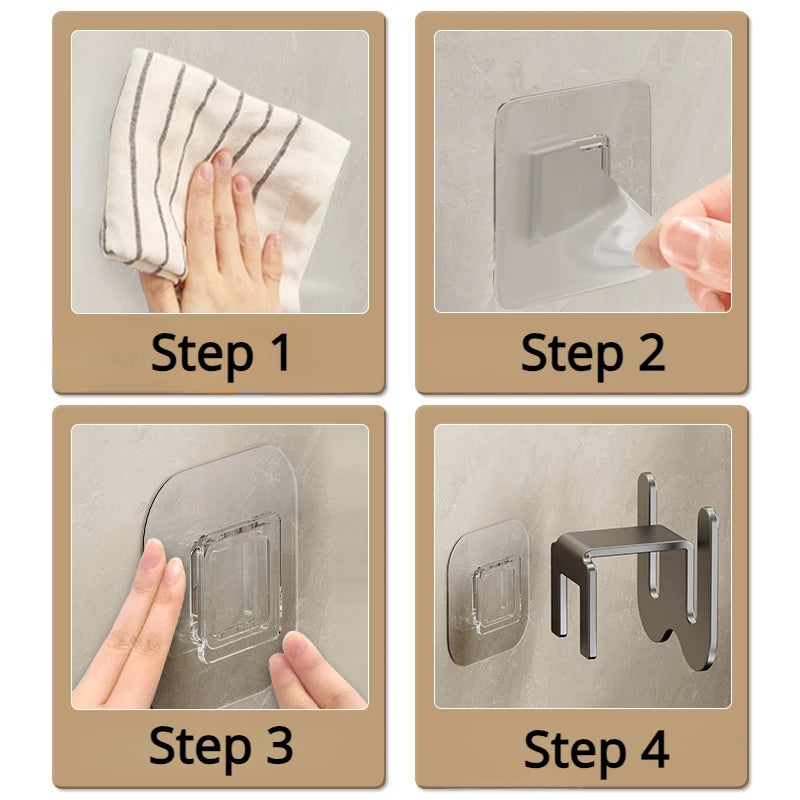 Step 1

Step 2

Step 3

Step 4