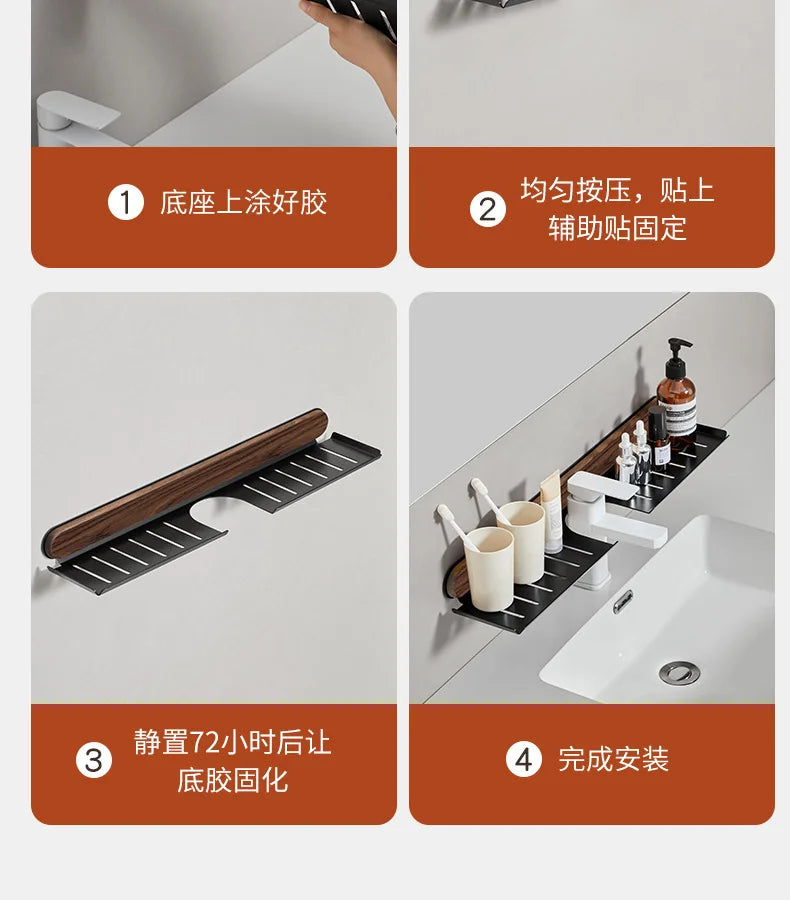 1 底座上涂好胶

2 均匀按压，贴上辅助贴固定

3 静置72小时后让底胶固化

4 完成安装